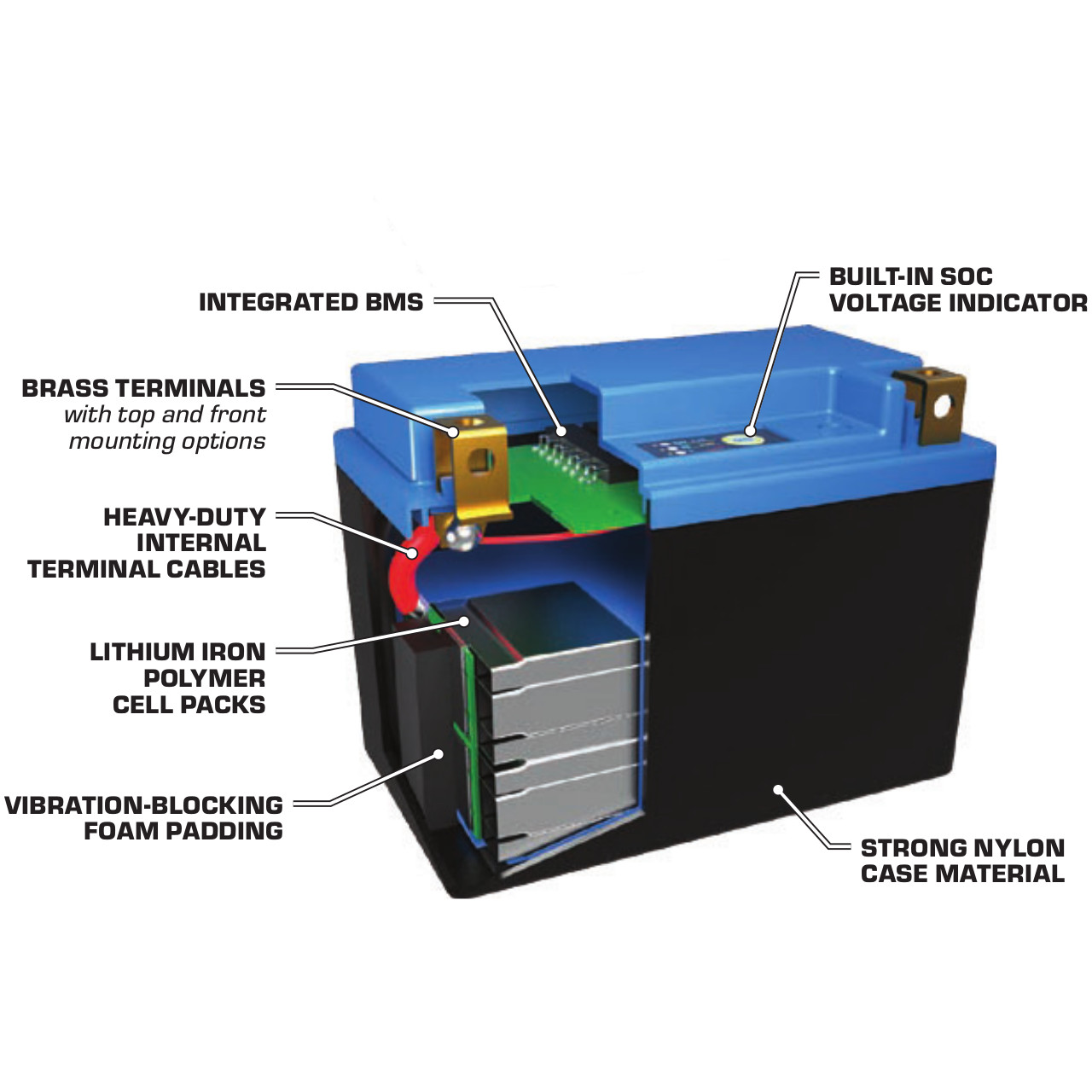 INTEGRATED BMS

BUILT-IN SOC
VOLTAGE INDICATOR

BRASS TERMINALS
with top and front
mounting options

HEAVY-DUTY
INTERNAL
TERMINAL CABLES

LITHIUM IRON
POLYMER
CELL PACKS

VIBRATION-BLOCKING
FOAM PADDING

STRONG NYLON
CASE MATERIAL