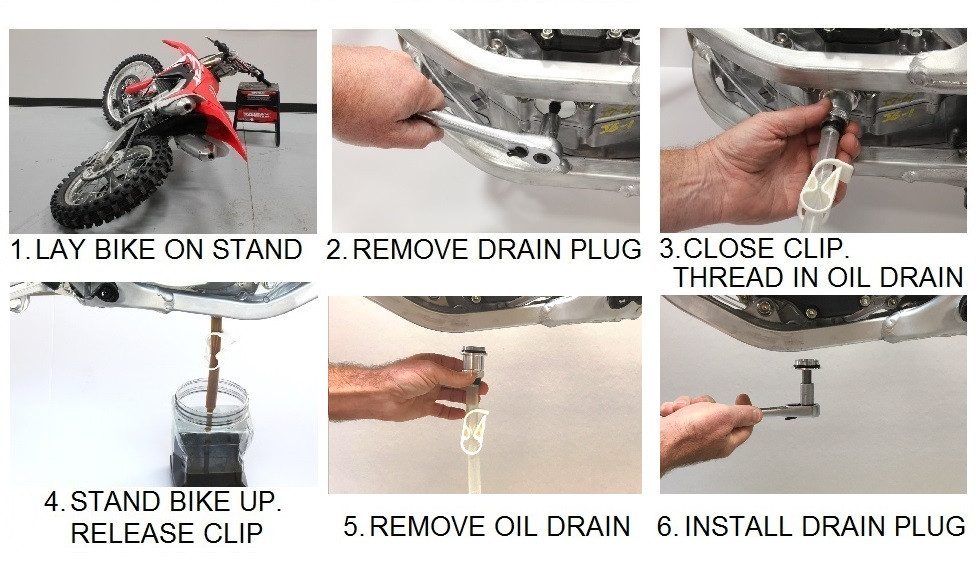 1. LAY BIKE ON STAND

2. REMOVE DRAIN PLUG

3. CLOSE CLIP. THREAD IN OIL DRAIN

4. STAND BIKE UP. RELEASE CLIP

5. REMOVE OIL DRAIN

6. INSTALL DRAIN PLUG