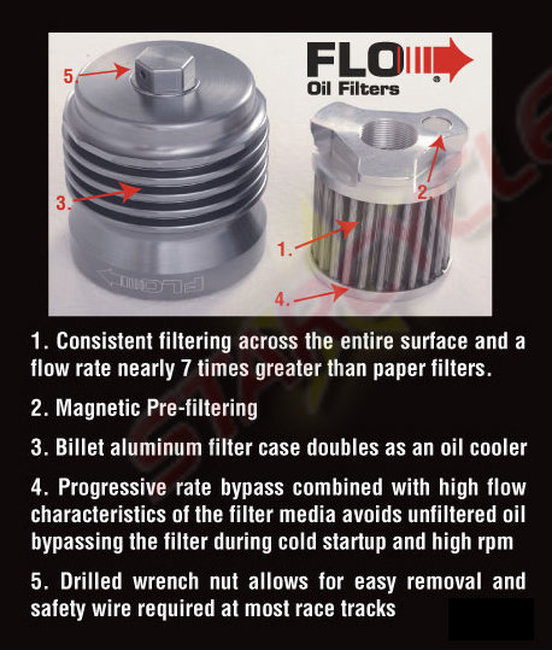 FLO
Oil Filters

5.

3.

2.

1.

4.

FLO

1. Consistent filtering across the entire surface and a flow rate nearly 7 times greater than paper filters.

2. Magnetic Pre-filtering

3. Billet aluminum filter case doubles as an oil cooler

4. Progressive rate bypass combined with high flow characteristics of the filter media avoids unfiltered oil bypassing the filter during cold startup and high rpm

5. Drilled wrench nut allows for easy removal and safety wire required at most race tracks