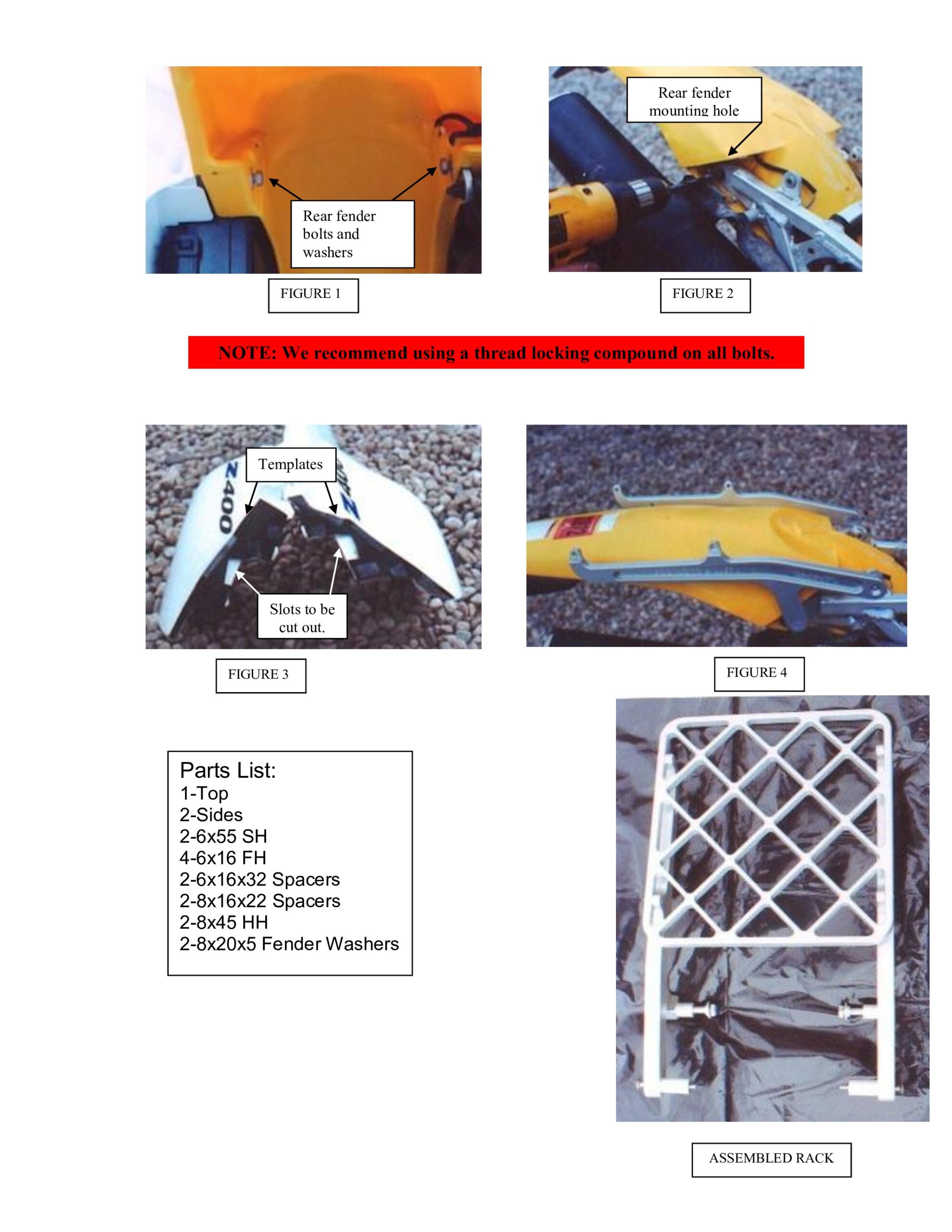 Rear fender bolts and washers

FIGURE 1

Rear fender mounting hole

FIGURE 2

NOTE: We recommend using a thread locking compound on all bolts.

Templates

Z400

Slots to be cut out.

FIGURE 3

FIGURE 4

Parts List:
1-Top
2-Sides
2-6x55 SH
4-6x16 FH
2-6x16x32 Spacers
2-8x16x22 Spacers
2-8x45 HH
2-8x20x5 Fender Washers

ASSEMBLED RACK