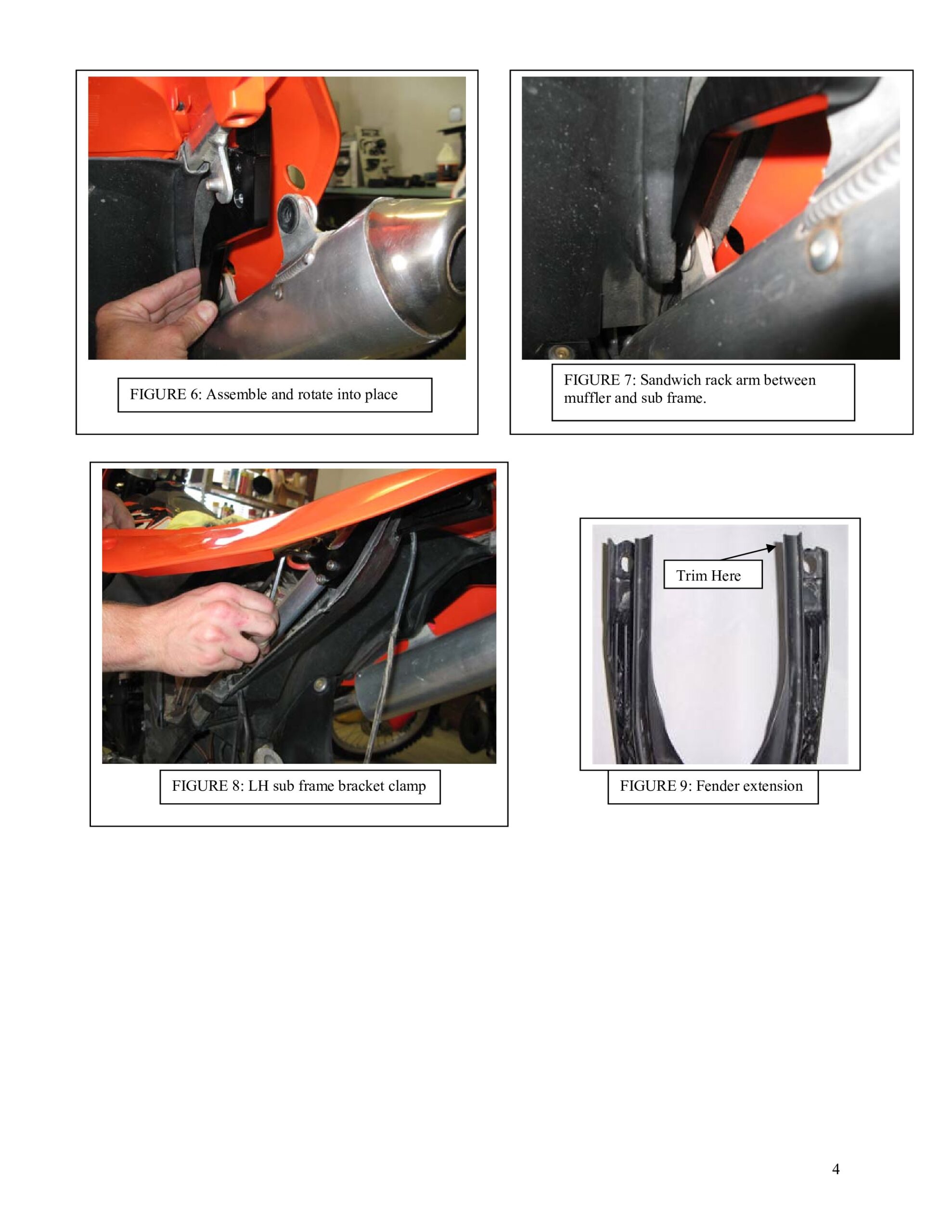 FIGURE 6: Assemble and rotate into place

FIGURE 7: Sandwich rack arm between muffler and sub frame.

FIGURE 8: LH sub frame bracket clamp

Trim Here

FIGURE 9: Fender extension

4