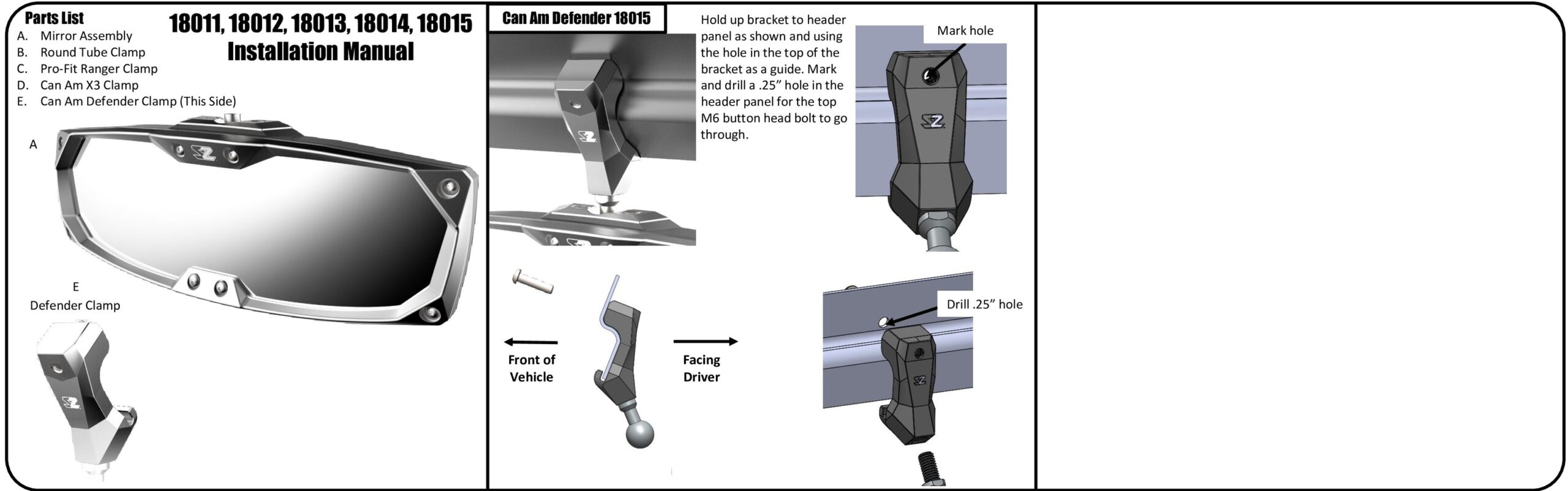 Parts List
A. Mirror Assembly
B. Round Tube Clamp
C. Pro-Fit Ranger Clamp
D. Can Am X3 Clamp
E. Can Am Defender Clamp (This Side)

18011, 18012, 18013, 18014, 18015
Installation Manual

A

E
Defender Clamp

Can Am Defender 18015

Hold up bracket to header panel as shown and using the hole in the top of the bracket as a guide. Mark and drill a .25" hole in the header panel for the top M6 button head bolt to go through.

Mark hole

Front of Vehicle

Facing Driver

Drill .25" hole