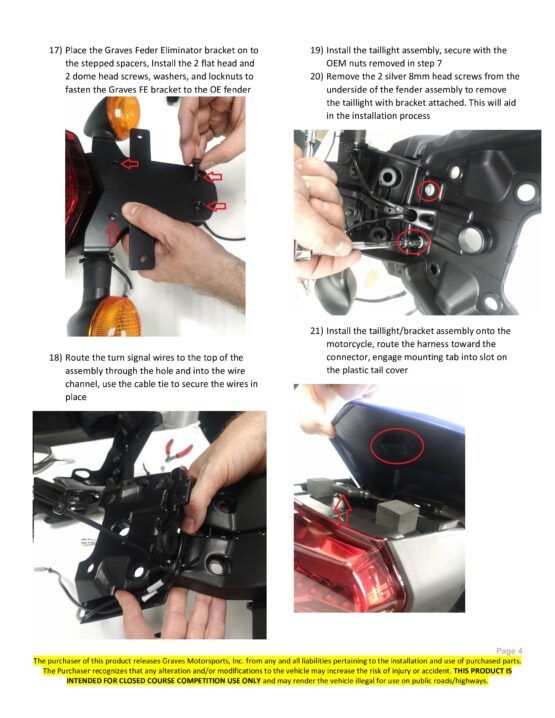 17) Place the Graves Feder Eliminator bracket on to the stepped spacers, Install the 2 flat head and 2 dome head screws, washers, and locknuts to fasten the Graves FE bracket to the OE fender

18) Route the turn signal wires to the top of the assembly through the hole and into the wire channel, use the cable tie to secure the wires in place

19) Install the taillight assembly, secure with the OEM nuts removed in step 7

20) Remove the 2 silver 8mm head screws from the underside of the fender assembly to remove the taillight with bracket attached. This will aid in the installation process

21) Install the taillight/bracket assembly onto the motorcycle, route the harness toward the connector, engage mounting tab into slot on the plastic tail cover

Page 4

The purchaser of this product releases Graves Motorsports, Inc. from any and all liabilities pertaining to the installation and use of purchased parts. The Purchaser recognizes that any alteration and/or modifications to the vehicle may increase the risk of injury or accident. THIS PRODUCT IS INTENDED FOR CLOSED COURSE COMPETITION USE ONLY and may render the vehicle illegal for use on public roads/highways.