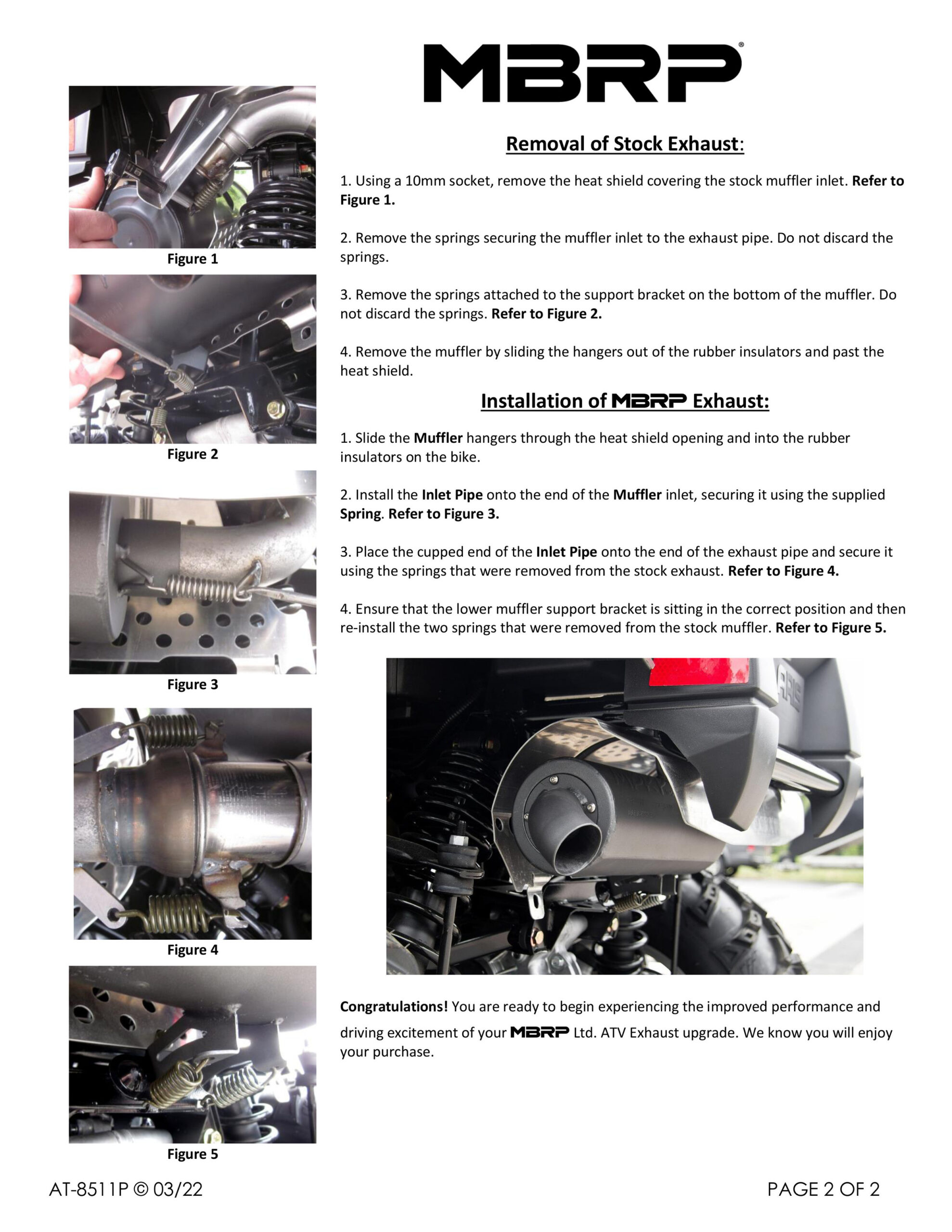 MBRP®

Figure 1

Figure 2

Figure 3

Figure 4

Figure 5

Removal of Stock Exhaust:

1. Using a 10mm socket, remove the heat shield covering the stock muffler inlet. Refer to Figure 1.

2. Remove the springs securing the muffler inlet to the exhaust pipe. Do not discard the springs.

3. Remove the springs attached to the support bracket on the bottom of the muffler. Do not discard the springs. Refer to Figure 2.

4. Remove the muffler by sliding the hangers out of the rubber insulators and past the heat shield.

Installation of MBRP Exhaust:

1. Slide the Muffler hangers through the heat shield opening and into the rubber insulators on the bike.

2. Install the Inlet Pipe onto the end of the Muffler inlet, securing it using the supplied Spring. Refer to Figure 3.

3. Place the cupped end of the Inlet Pipe onto the end of the exhaust pipe and secure it using the springs that were removed from the stock exhaust. Refer to Figure 4.

4. Ensure that the lower muffler support bracket is sitting in the correct position and then re-install the two springs that were removed from the stock muffler. Refer to Figure 5.

Congratulations! You are ready to begin experiencing the improved performance and driving excitement of your MBRP Ltd. ATV Exhaust upgrade. We know you will enjoy your purchase.

AT-8511P © 03/22

PAGE 2 OF 2