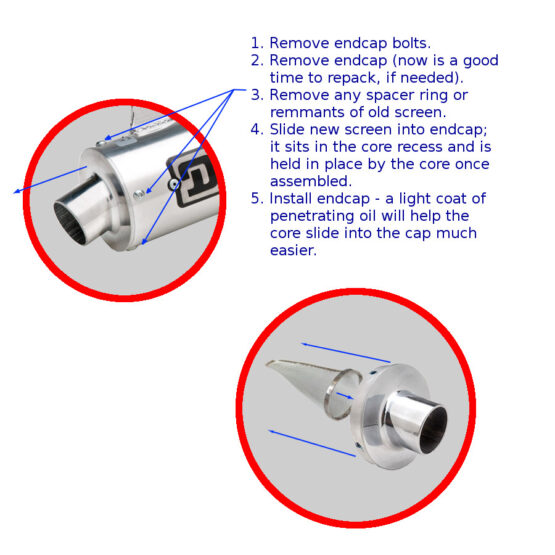 1. Remove endcap bolts.
2. Remove endcap (now is a good time to repack, if needed).
3. Remove any spacer ring or remmants of old screen.
4. Slide new screen into endcap; it sits in the core recess and is held in place by the core once assembled.
5. Install endcap - a light coat of penetrating oil will help the core slide into the cap much easier.