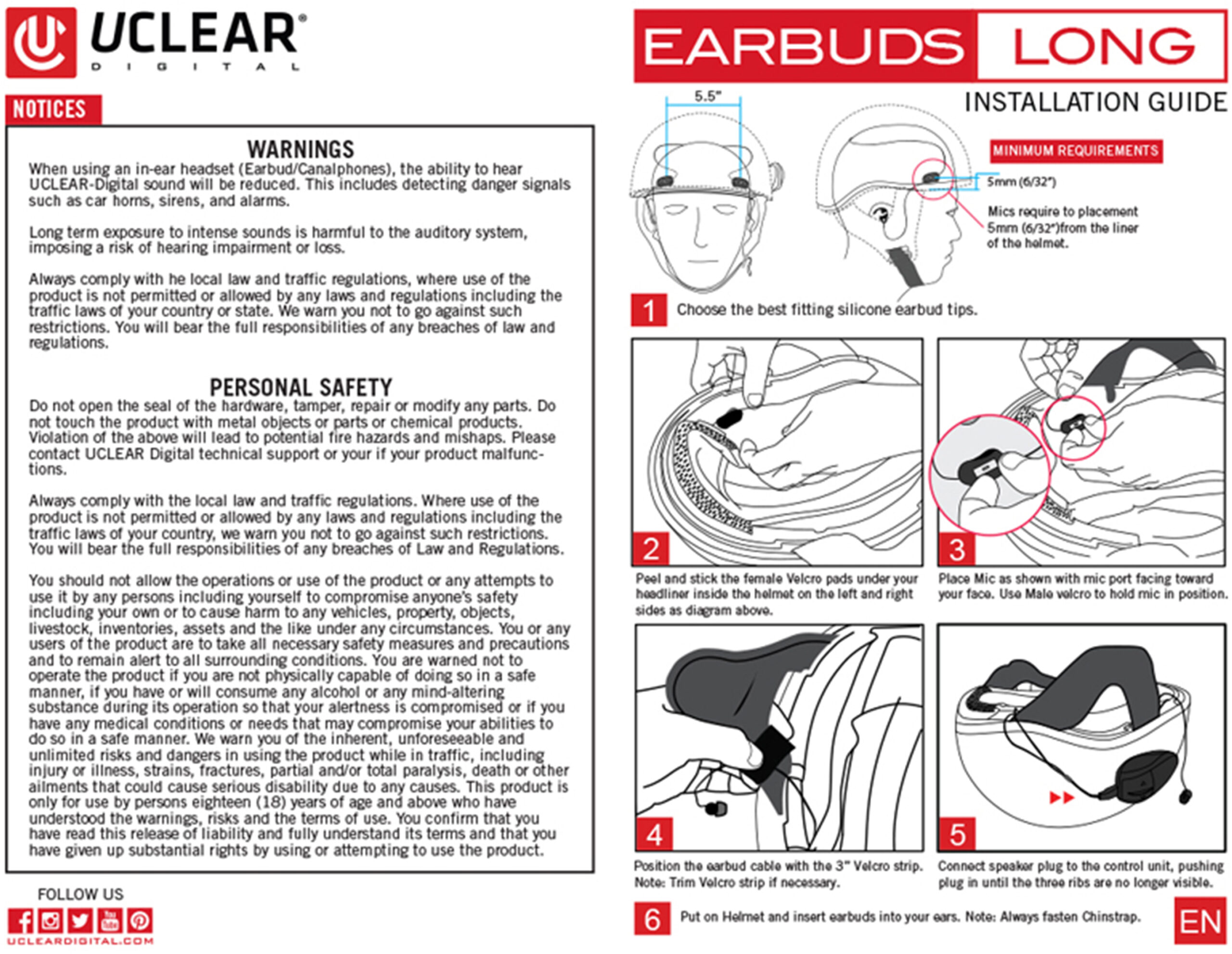 UCLEAR®
DIGITAL

NOTICES

WARNINGS
When using an in-ear headset (Earbud/Canalphones), the ability to hear UCLEAR-Digital sound will be reduced. This includes detecting danger signals such as car horns, sirens, and alarms.

Long term exposure to intense sounds is harmful to the auditory system, imposing a risk of hearing impairment or loss.

Always comply with he local law and traffic regulations, where use of the product is not permitted or allowed by any laws and regulations including the traffic laws of your country or state. We warn you not to go against such restrictions. You will bear the full responsibilities of any breaches of law and regulations.

PERSONAL SAFETY
Do not open the seal of the hardware, tamper, repair or modify any parts. Do not touch the product with metal objects or parts or chemical products. Violation of the above will lead to potential fire hazards and mishaps. Please contact UCLEAR Digital technical support or your if your product malfunctions.

Always comply with the local law and traffic regulations. Where use of the product is not permitted or allowed by any laws and regulations including the traffic laws of your country, we warn you not to go against such restrictions. You will bear the full responsibilities of any breaches of Law and Regulations.

You should not allow the operations or use of the product or any attempts to use it by any persons including yourself to compromise anyone's safety including your own or to cause harm to any vehicles, property, objects, livestock, inventories, assets and the like under any circumstances. You or any users of the product are to take all necessary safety measures and precautions and to remain alert to all surrounding conditions. You are warned not to operate the product if you are not physically capable of doing so in a safe manner, if you have or will consume any alcohol or any mind-altering substance during its operation so that your alertness is compromised or if you have any medical conditions or needs that may compromise your abilities to do so in a safe manner. We warn you of the inherent, unforeseeable and unlimited risks and dangers in using the product while in traffic, including injury or illness, strains, fractures, partial and/or total paralysis, death or other ailments that could cause serious disability due to any causes. This product is only for use by persons eighteen (18) years of age and above who have understood the warnings, risks and the terms of use. You confirm that you have read this release of liability and fully understand its terms and that you have given up substantial rights by using or attempting to use the product.

FOLLOW US
UCLEARDIGITAL.COM

EARBUDS LONG
INSTALLATION GUIDE

5.5"

MINIMUM REQUIREMENTS
5mm (6/32")
Mics require to placement 5mm (6/32")from the liner of the helmet.

1 Choose the best fitting silicone earbud tips.

2 Peel and stick the female Velcro pads under your headliner inside the helmet on the left and right sides as diagram above.

3 Place Mic as shown with mic port facing toward your face. Use Male velcro to hold mic in position.

4 Position the earbud cable with the 3" Velcro strip. Note: Trim Velcro strip if necessary.

5 Connect speaker plug to the control unit, pushing plug in until the three ribs are no longer visible.

6 Put on Helmet and insert earbuds into your ears. Note: Always fasten Chinstrap.

EN