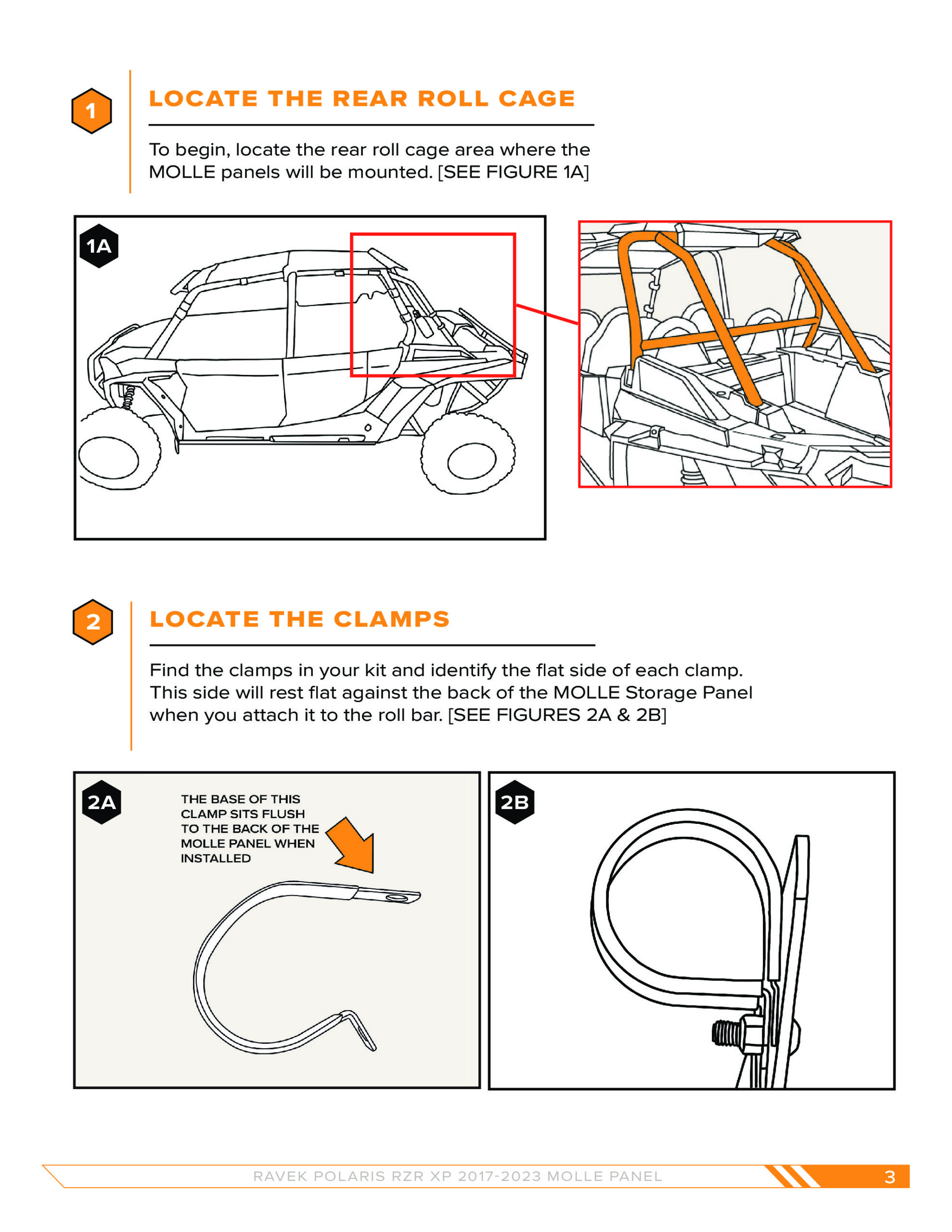 1

LOCATE THE REAR ROLL CAGE

To begin, locate the rear roll cage area where the MOLLE panels will be mounted. [SEE FIGURE 1A]

1A

2

LOCATE THE CLAMPS

Find the clamps in your kit and identify the flat side of each clamp. This side will rest flat against the back of the MOLLE Storage Panel when you attach it to the roll bar. [SEE FIGURES 2A & 2B]

2A

THE BASE OF THIS CLAMP SITS FLUSH TO THE BACK OF THE MOLLE PANEL WHEN INSTALLED

2B

RAVEK POLARIS RZR XP 2017-2023 MOLLE PANEL

3