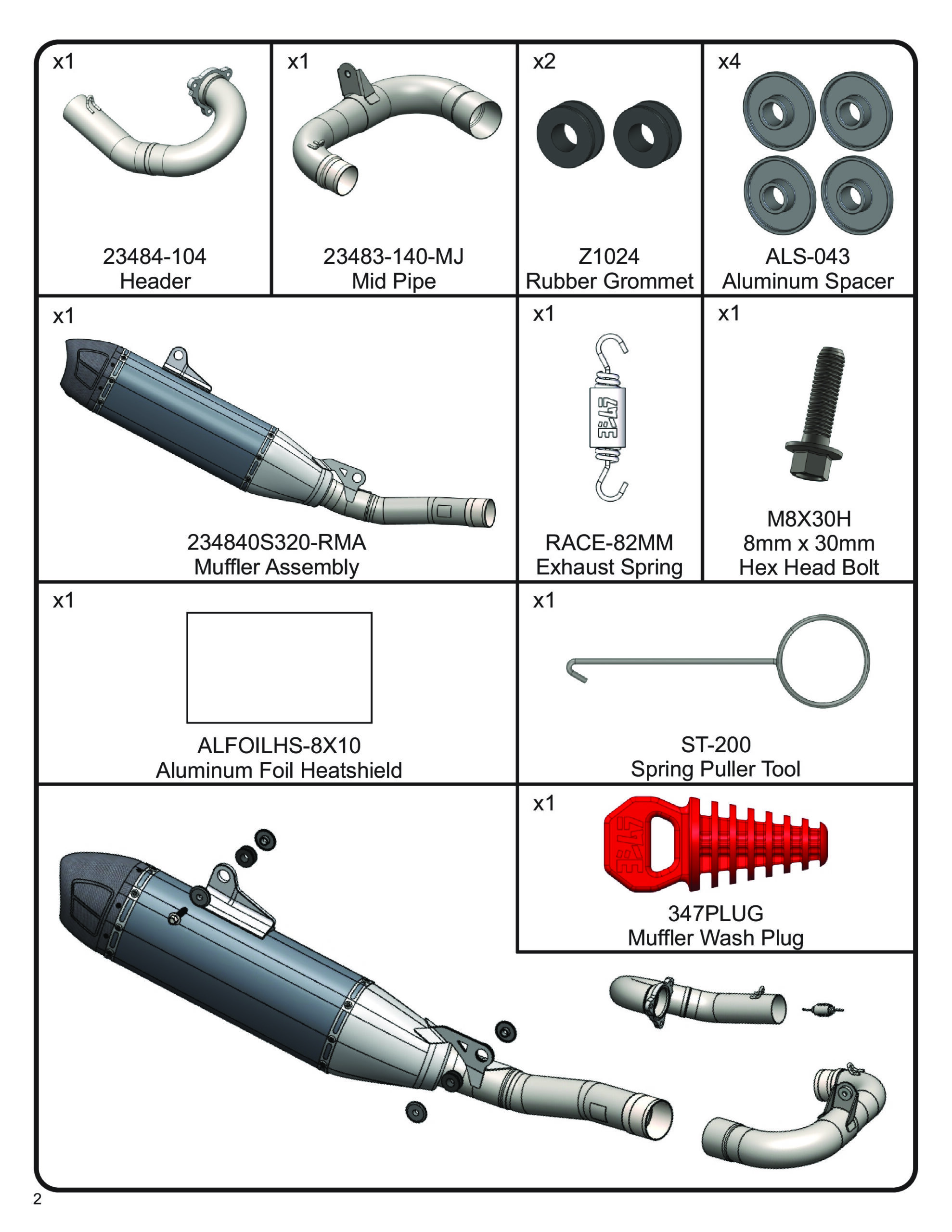 x1
23484-104
Header

x1
23483-140-MJ
Mid Pipe

x2
Z1024
Rubber Grommet

x4
ALS-043
Aluminum Spacer

x1
234840S320-RMA
Muffler Assembly

x1
RACE-82MM
Exhaust Spring

x1
M8X30H
8mm x 30mm
Hex Head Bolt

x1
ALFOILHS-8X10
Aluminum Foil Heatshield

x1
ST-200
Spring Puller Tool

x1
347PLUG
Muffler Wash Plug

2