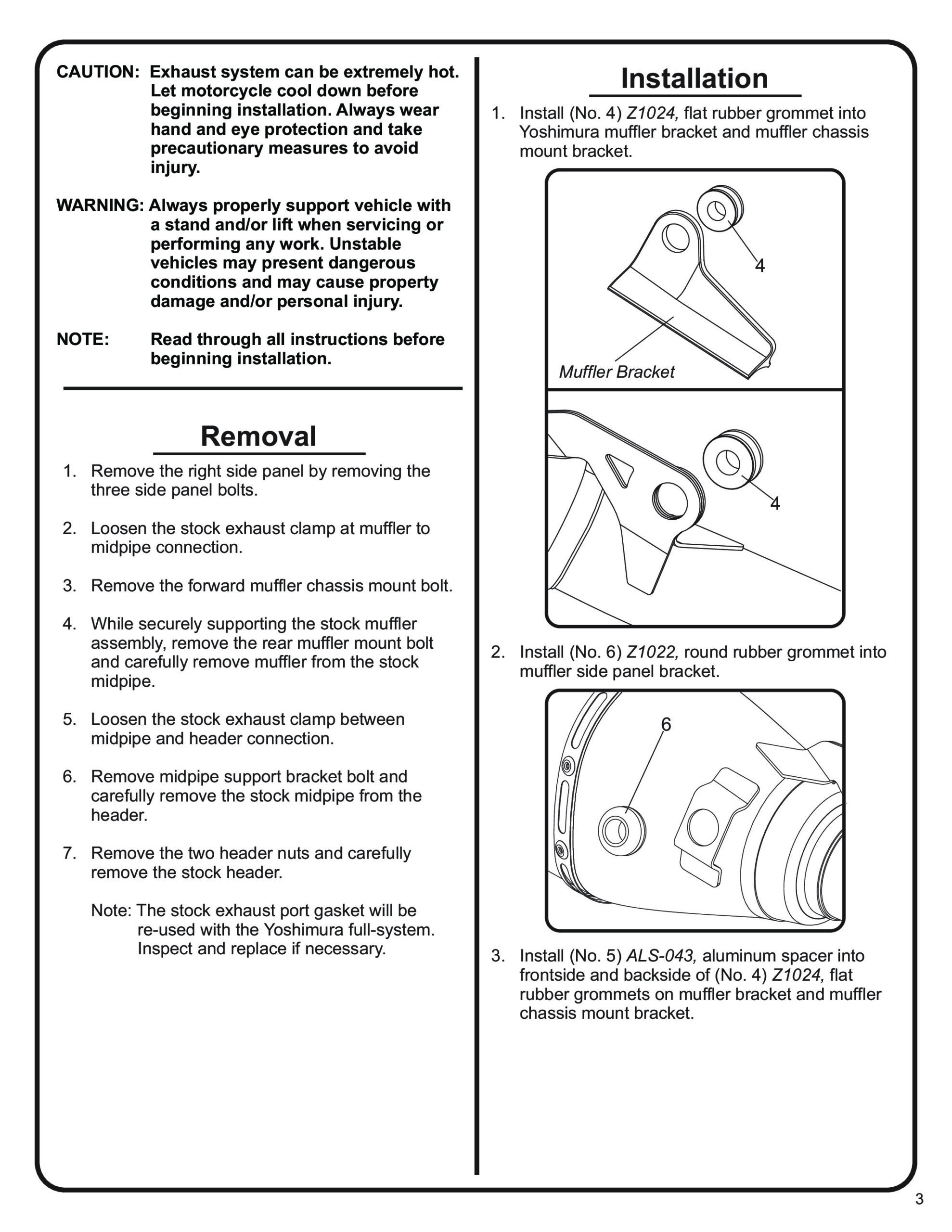 CAUTION: Exhaust system can be extremely hot. Let motorcycle cool down before beginning installation. Always wear hand and eye protection and take precautionary measures to avoid injury.

WARNING: Always properly support vehicle with a stand and/or lift when servicing or performing any work. Unstable vehicles may present dangerous conditions and may cause property damage and/or personal injury.

NOTE: Read through all instructions before beginning installation.

Removal

1. Remove the right side panel by removing the three side panel bolts.

2. Loosen the stock exhaust clamp at muffler to midpipe connection.

3. Remove the forward muffler chassis mount bolt.

4. While securely supporting the stock muffler assembly, remove the rear muffler mount bolt and carefully remove muffler from the stock midpipe.

5. Loosen the stock exhaust clamp between midpipe and header connection.

6. Remove midpipe support bracket bolt and carefully remove the stock midpipe from the header.

7. Remove the two header nuts and carefully remove the stock header.

Note: The stock exhaust port gasket will be re-used with the Yoshimura full-system. Inspect and replace if necessary.

Installation

1. Install (No. 4) Z1024, flat rubber grommet into Yoshimura muffler bracket and muffler chassis mount bracket.

4

Muffler Bracket

4

2. Install (No. 6) Z1022, round rubber grommet into muffler side panel bracket.

6

3. Install (No. 5) ALS-043, aluminum spacer into frontside and backside of (No. 4) Z1024, flat rubber grommets on muffler bracket and muffler chassis mount bracket.

3