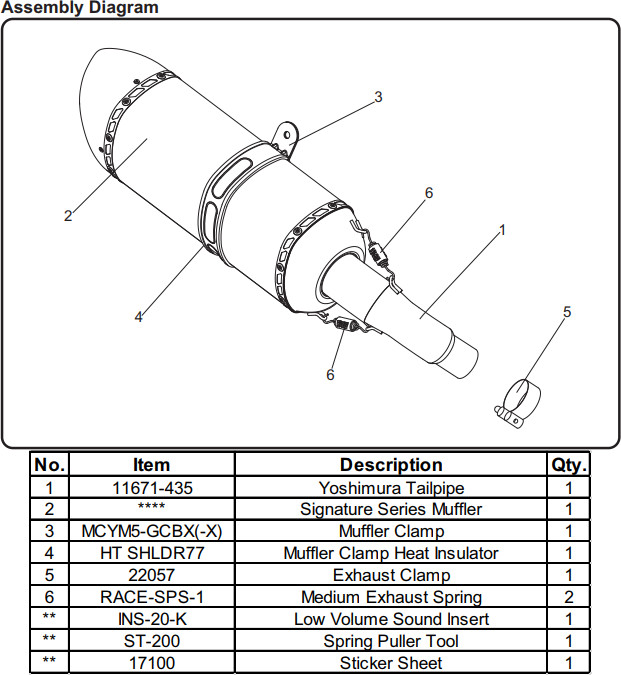 Assembly Diagram

3
2
6
1
4
5
6

| No. | Item | Description | Qty. |
|---|---|---|---|
| 1 | 11671-435 | Yoshimura Tailpipe | 1 |
| 2 | **** | Signature Series Muffler | 1 |
| 3 | MCYM5-GCBX(-X) | Muffler Clamp | 1 |
| 4 | HT SHLDR77 | Muffler Clamp Heat Insulator | 1 |
| 5 | 22057 | Exhaust Clamp | 1 |
| 6 | RACE-SPS-1 | Medium Exhaust Spring | 2 |
| ** | INS-20-K | Low Volume Sound Insert | 1 |
| ** | ST-200 | Spring Puller Tool | 1 |
| ** | 17100 | Sticker Sheet | 1 |